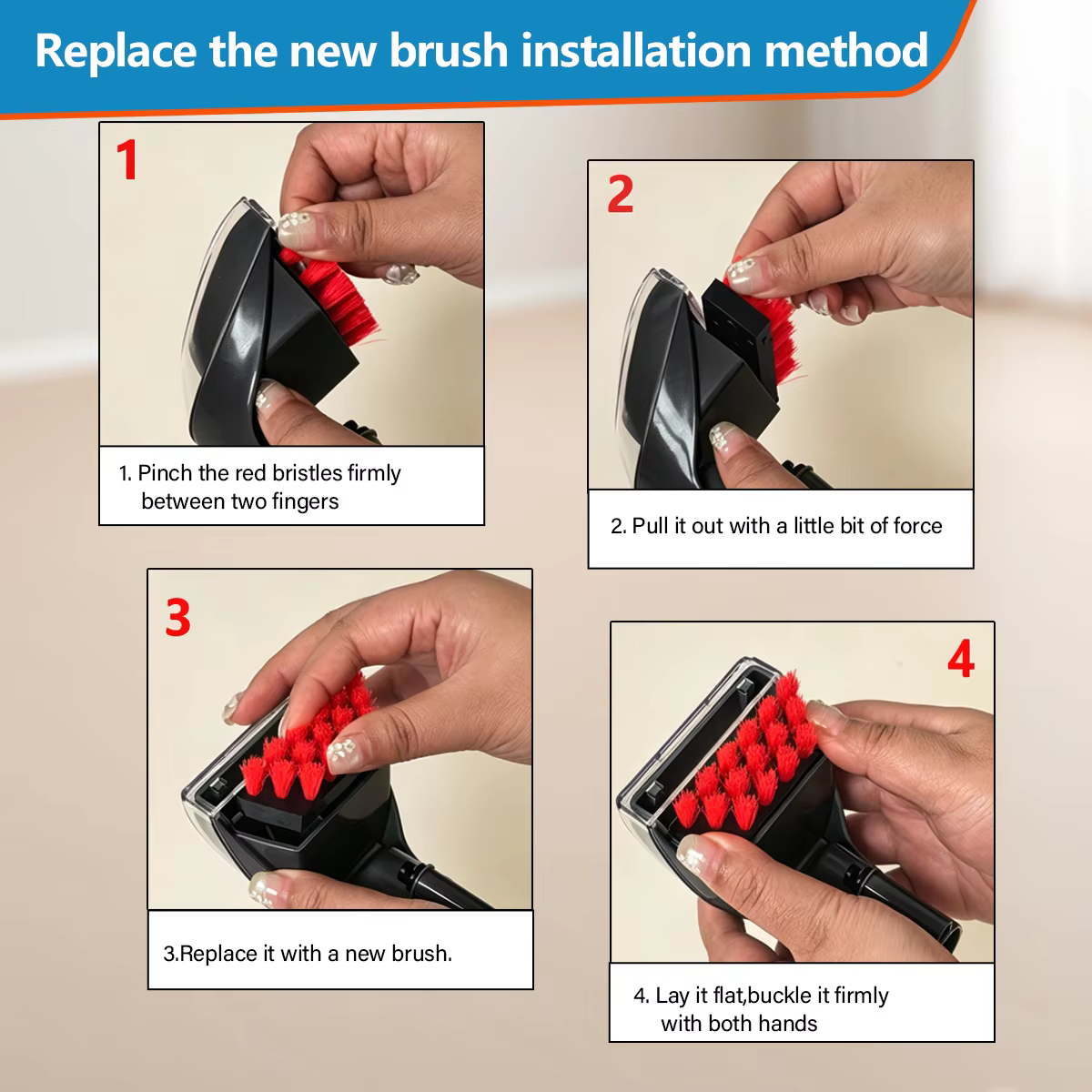 Replace the new brush installation method

1

1. Pinch the red bristles firmly between two fingers

2

2. Pull it out with a little bit of force

3

3.Replace it with a new brush.

4

4. Lay it flat,buckle it firmly with both hands