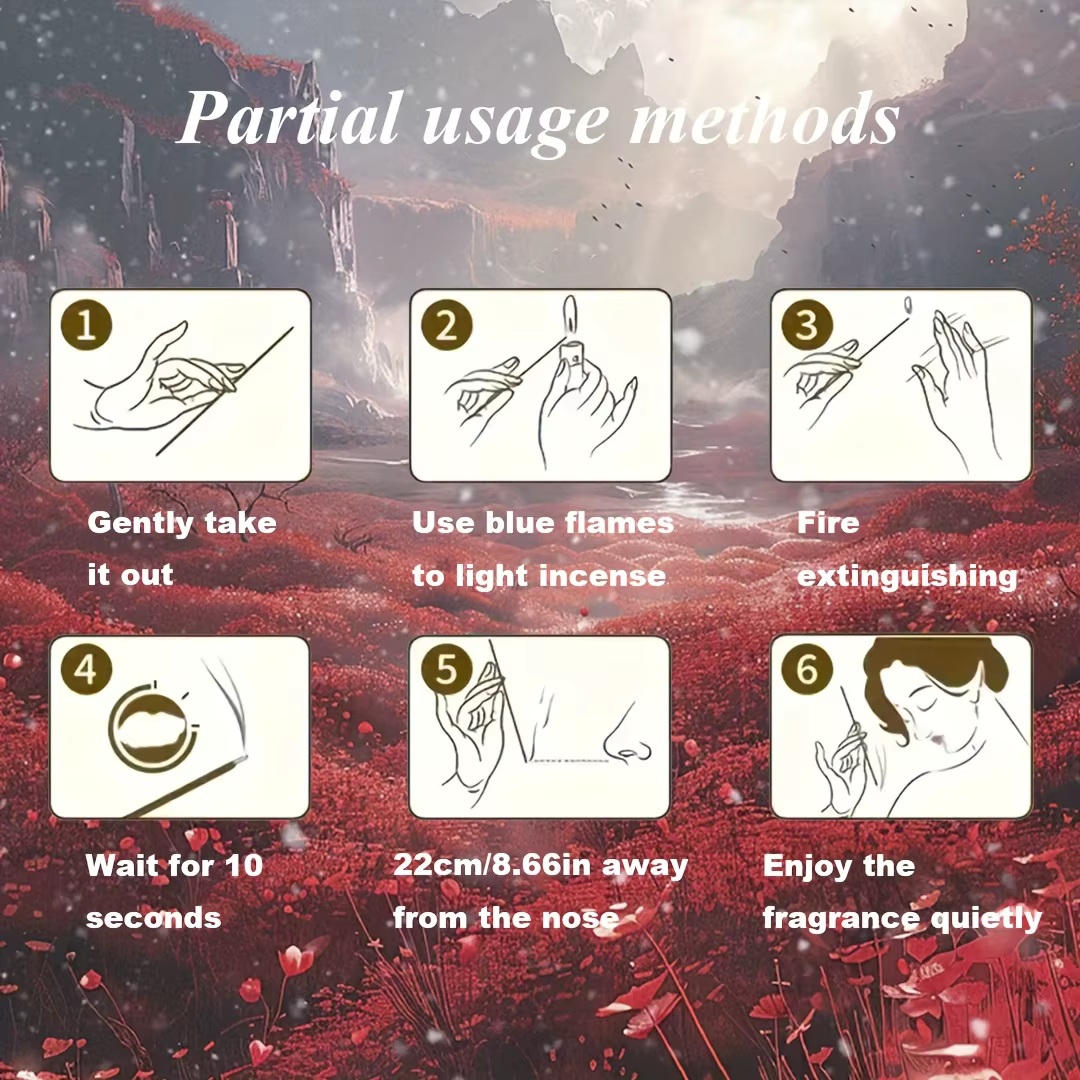 Partial usage methods

1

Gently take it out

2

Use blue flames to light incense

3

Fire extinguishing

4

Wait for 10 seconds

5

22cm/8.66in away from the nose

6

Enjoy the fragrance quietly